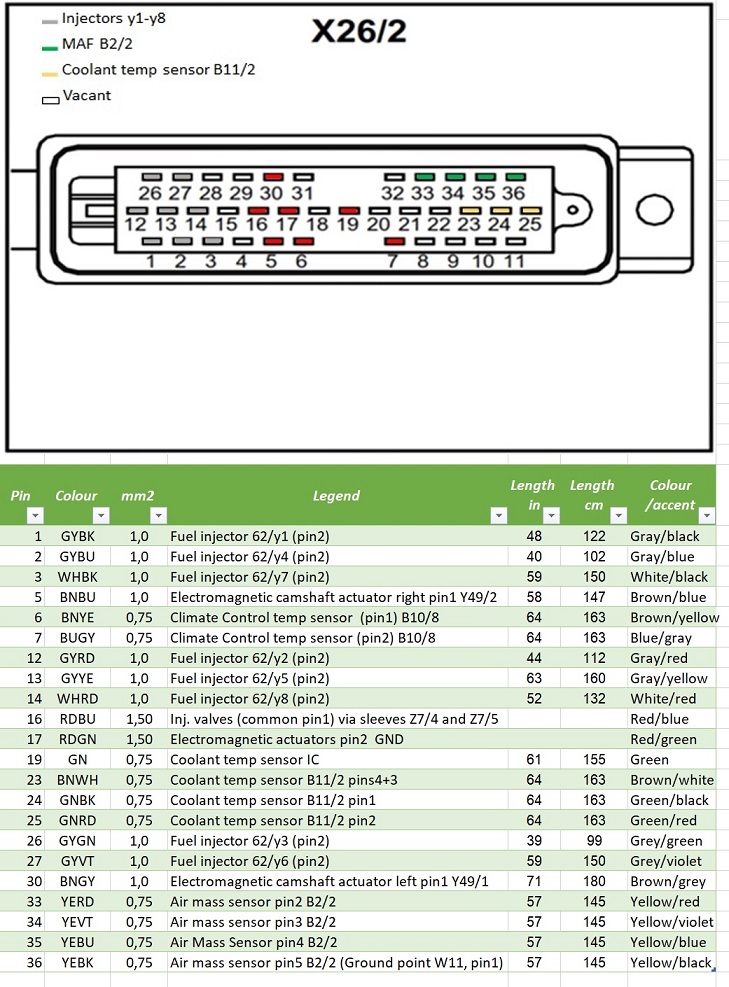 Injectors y1-y8
MAF B2/2
Coolant temp sensor B11/2
Vacant

X26/2

26 27 28 29 30 31 32 33 34 35 36
12 13 14 15 16 17 18 19 20 21 22 23 24 25
1 2 3 4 5 6 7 8 9 10 11

| Pin | Colour | mm2 | Legend | Length in | Length cm | Colour /accent |
|---|---|---|---|---|---|---|
| 1 | GYBK | 1,0 | Fuel injector 62/y1 (pin2) | 48 | 122 | Gray/black |
| 2 | GYBU | 1,0 | Fuel injector 62/y4 (pin2) | 40 | 102 | Gray/blue |
| 3 | WHBK | 1,0 | Fuel injector 62/y7 (pin2) | 59 | 150 | White/black |
| 5 | BNBU | 1,0 | Electromagnetic camshaft actuator right pin1 Y49/2 | 58 | 147 | Brown/blue |
| 6 | BNYE | 0,75 | Climate Control temp sensor (pin1) B10/8 | 64 | 163 | Brown/yellow |
| 7 | BUGY | 0,75 | Climate Control temp sensor (pin2) B10/8 | 64 | 163 | Blue/gray |
| 12 | GYRD | 1,0 | Fuel injector 62/y2 (pin2) | 44 | 112 | Gray/red |
| 13 | GYYE | 1,0 | Fuel injector 62/y5 (pin2) | 63 | 160 | Gray/yellow |
| 14 | WHRD | 1,0 | Fuel injector 62/y8 (pin2) | 52 | 132 | White/red |
| 16 | RDBU | 1,50 | Inj. valves (common pin1) via sleeves Z7/4 and Z7/5 | | | Red/blue |
| 17 | RDGN | 1,50 | Electromagnetic actuators pin2 GND | | | Red/green |
| 19 | GN | 0,75 | Coolant temp sensor IC | 61 | 155 | Green |
| 23 | BNWH | 0,75 | Coolant temp sensor B11/2 pins4+3 | 64 | 163 | Brown/white |
| 24 | GNBK | 0,75 | Coolant temp sensor B11/2 pin1 | 64 | 163 | Green/black |
| 25 | GNRD | 0,75 | Coolant temp sensor B11/2 pin2 | 64 | 163 | Green/red |
| 26 | GYGN | 1,0 | Fuel injector 62/y3 (pin2) | 39 | 99 | Grey/green |
| 27 | GYVT | 1,0 | Fuel injector 62/y6 (pin2) | 59 | 150 | Grey/violet |
| 30 | BNGY | 1,0 | Electromagnetic camshaft actuator left pin1 Y49/1 | 71 | 180 | Brown/grey |
| 33 | YERD | 0,75 | Air mass sensor pin2 B2/2 | 57 | 145 | Yellow/red |
| 34 | YEVT | 0,75 | Air mass sensor pin3 B2/2 | 57 | 145 | Yellow/violet |
| 35 | YEBU | 0,75 | Air Mass Sensor pin4 B2/2 | 57 | 145 | Yellow/blue |
| 36 | YEBK | 0,75 | Air mass sensor pin5 B2/2 (Ground point W11, pin1) | 57 | 145 | Yellow/black |