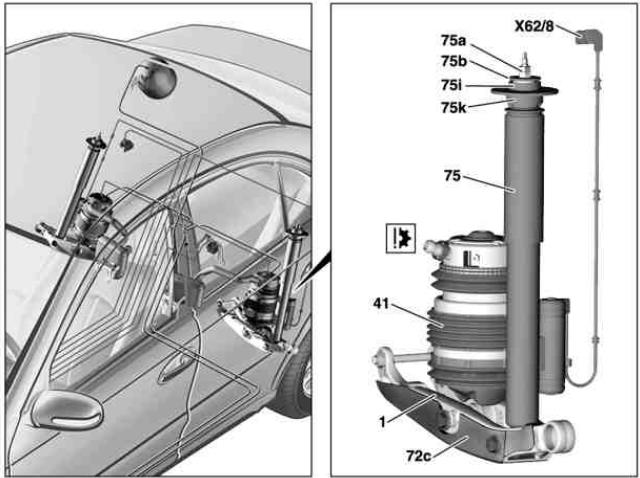 X62/8
75a
75b
75i
75k
75
41
1
72c