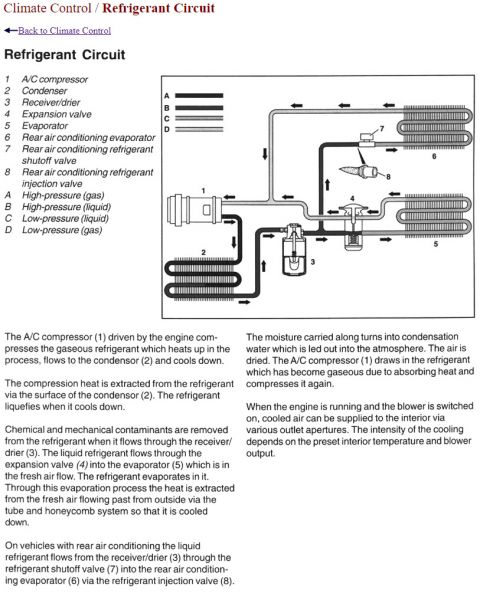 Climate Control / Refrigerant Circuit

Back to Climate Control

Refrigerant Circuit

1 A/C compressor
2 Condenser
3 Receiver/drier
4 Expansion valve
5 Evaporator
6 Rear air conditioning evaporator
7 Rear air conditioning refrigerant shutoff valve
8 Rear air conditioning refrigerant injection valve
A High-pressure (gas)
B High-pressure (liquid)
C Low-pressure (liquid)
D Low-pressure (gas)

A
B
C
D
1
2
3
4
5
6
7
8

The A/C compressor (1) driven by the engine compresses the gaseous refrigerant which heats up in the process, flows to the condensor (2) and cools down.

The compression heat is extracted from the refrigerant via the surface of the condensor (2). The refrigerant liquefies when it cools down.

Chemical and mechanical contaminants are removed from the refrigerant when it flows through the receiver/drier (3). The liquid refrigerant flows through the expansion valve (4) into the evaporator (5) which is in the fresh air flow. The refrigerant evaporates in it. Through this evaporation process the heat is extracted from the fresh air flowing past from outside via the tube and honeycomb system so that it is cooled down.

On vehicles with rear air conditioning the liquid refrigerant flows from the receiver/drier (3) through the refrigerant shutoff valve (7) into the rear air conditioning evaporator (6) via the refrigerant injection valve (8).

The moisture carried along turns into condensation water which is led out into the atmosphere. The air is dried. The A/C compressor (1) draws in the refrigerant which has become gaseous due to absorbing heat and compresses it again.

When the engine is running and the blower is switched on, cooled air can be supplied to the interior via various outlet apertures. The intensity of the cooling depends on the preset interior temperature and blower output.