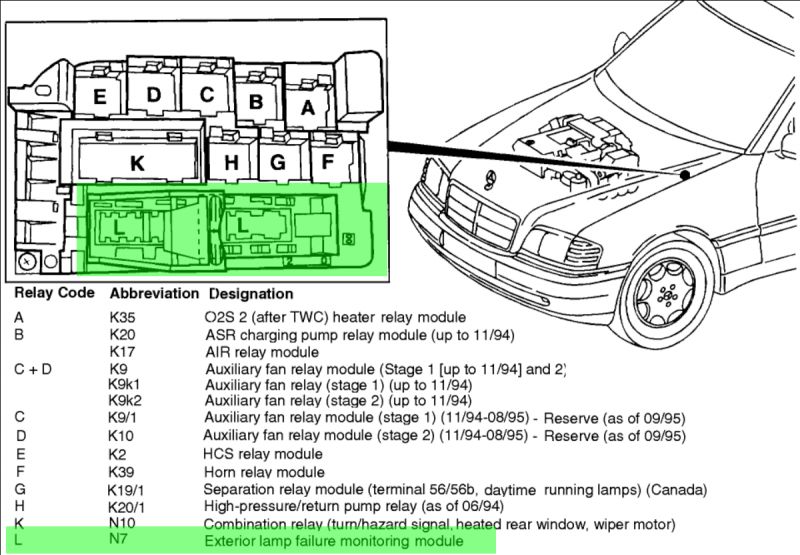 E D C B A
K H G F
L L

| Relay Code | Abbreviation | Designation |
|---|---|---|
| A | K35 | O2S 2 (after TWC) heater relay module |
| B | K20 | ASR charging pump relay module (up to 11/94) |
| | K17 | AIR relay module |
| C + D | K9 | Auxiliary fan relay module (Stage 1 [up to 11/94] and 2) |
| | K9k1 | Auxiliary fan relay (stage 1) (up to 11/94) |
| | K9k2 | Auxiliary fan relay (stage 2) (up to 11/94) |
| C | K9/1 | Auxiliary fan relay module (stage 1) (11/94-08/95) - Reserve (as of 09/95) |
| D | K10 | Auxiliary fan relay module (stage 2) (11/94-08/95) - Reserve (as of 09/95) |
| E | K2 | HCS relay module |
| F | K39 | Horn relay module |
| G | K19/1 | Separation relay module (terminal 56/56b, daytime running lamps) (Canada) |
| H | K20/1 | High-pressure/return pump relay (as of 06/94) |
| K | N10 | Combination relay (turn/hazard signal, heated rear window, wiper motor) |
| L | N7 | Exterior lamp failure monitoring module |