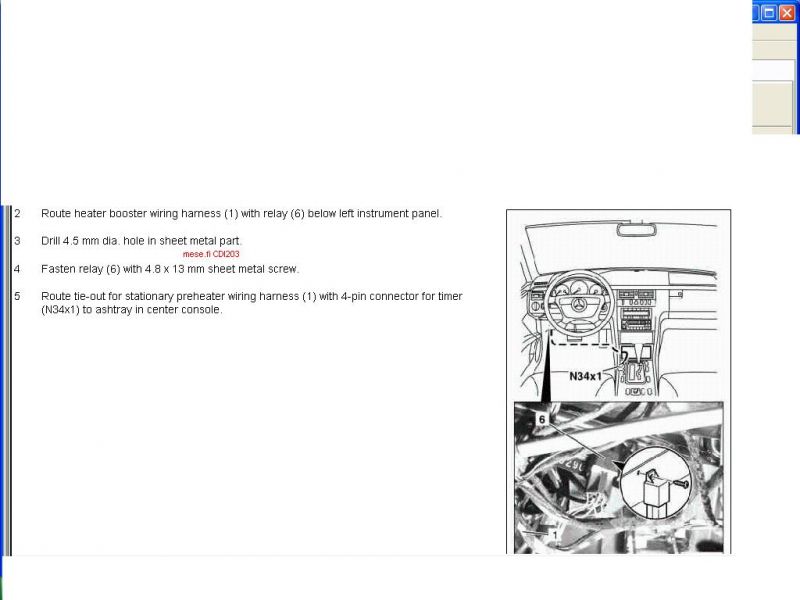 2 Route heater booster wiring harness (1) with relay (6) below left instrument panel.

3 Drill 4.5 mm dia. hole in sheet metal part.

mese.fi CDI203

4 Fasten relay (6) with 4.8 x 13 mm sheet metal screw.

5 Route tie-out for stationary preheater wiring harness (1) with 4-pin connector for timer (N34x1) to ashtray in center console.

N34x1

6

1